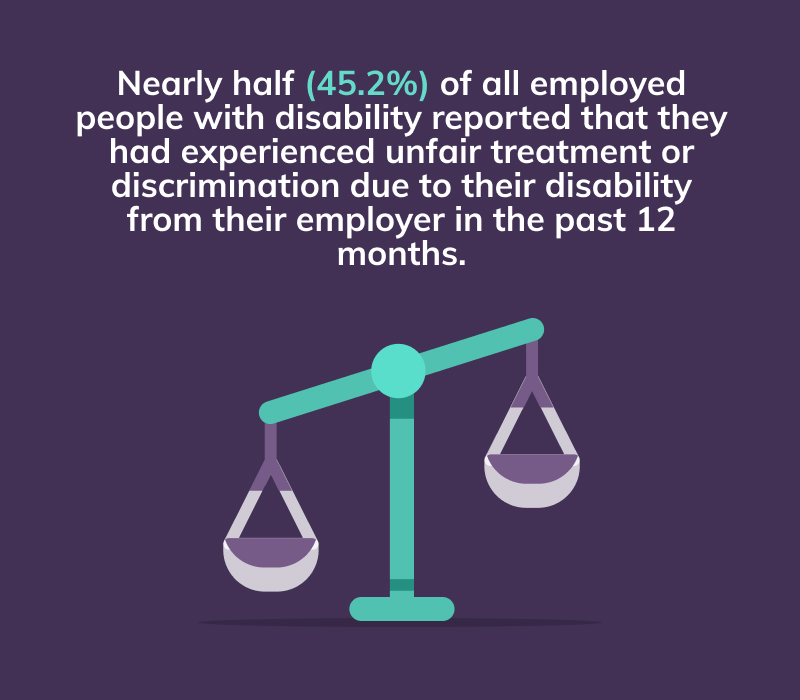 Nearly half (45.2%) of all employed people with disability reported that they had experienced unfair treatment or discrimination due to their disability from their employer in the past 12 months.